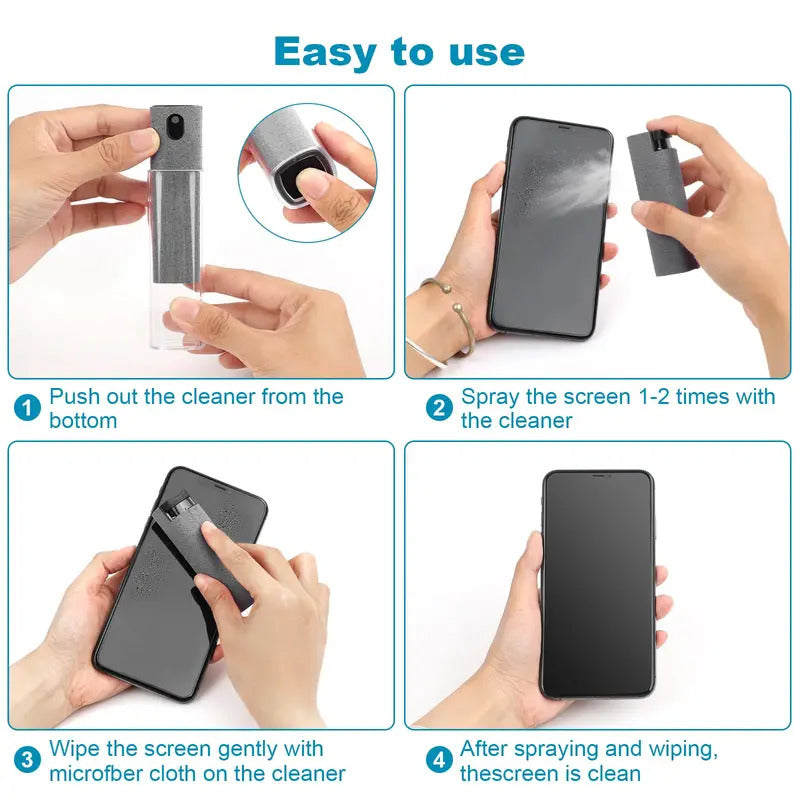 Easy to use

1 Push out the cleaner from the bottom

2 Spray the screen 1-2 times with the cleaner

3 Wipe the screen gently with microfber cloth on the cleaner

4 After spraying and wiping, thescreen is clean