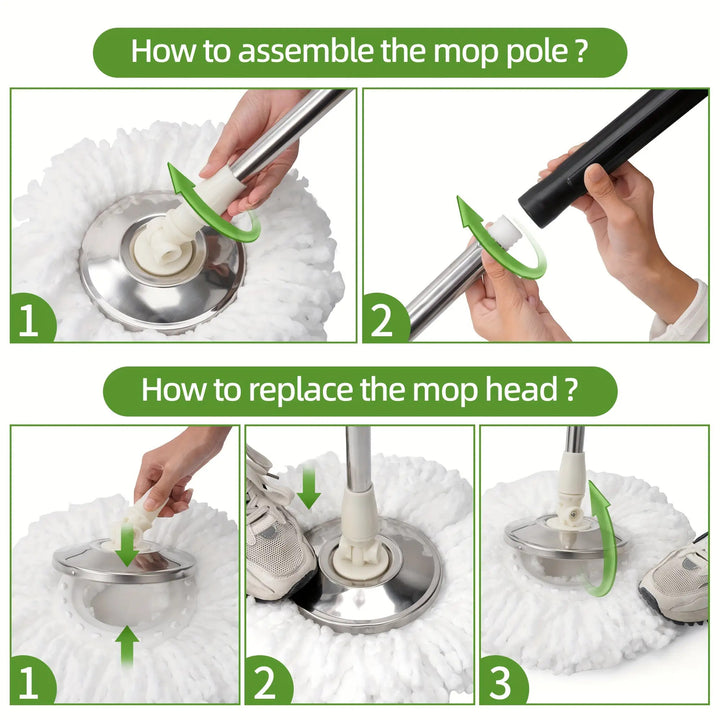 How to assemble the mop pole ?

1

2

How to replace the mop head ?

1

2

3