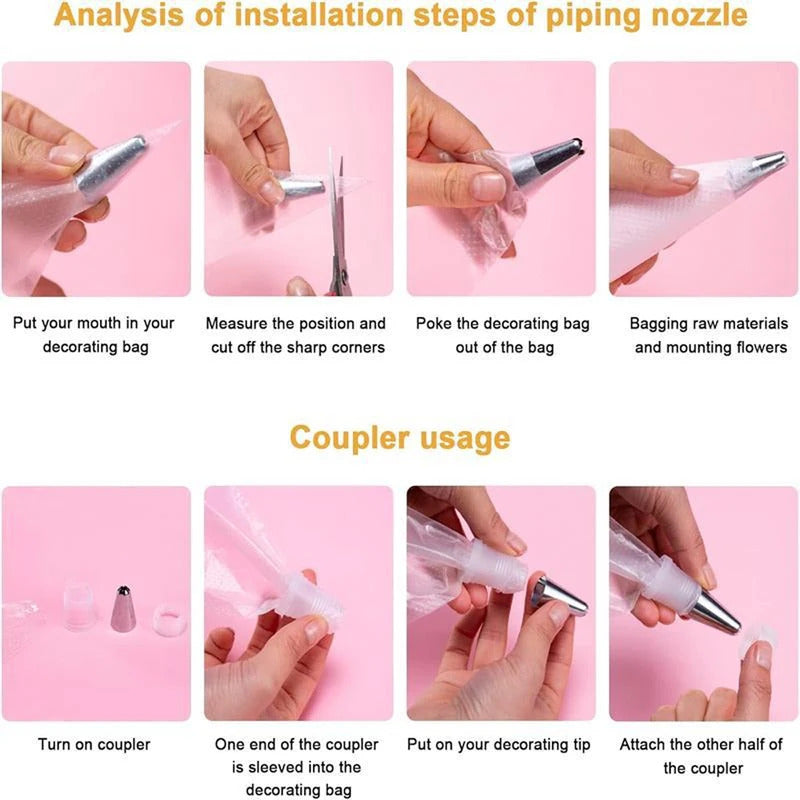 Analysis of installation steps of piping nozzle

Put your mouth in your decorating bag

Measure the position and cut off the sharp corners

Poke the decorating bag out of the bag

Bagging raw materials and mounting flowers

Coupler usage

Turn on coupler

One end of the coupler is sleeved into the decorating bag

Put on your decorating tip

Attach the other half of the coupler