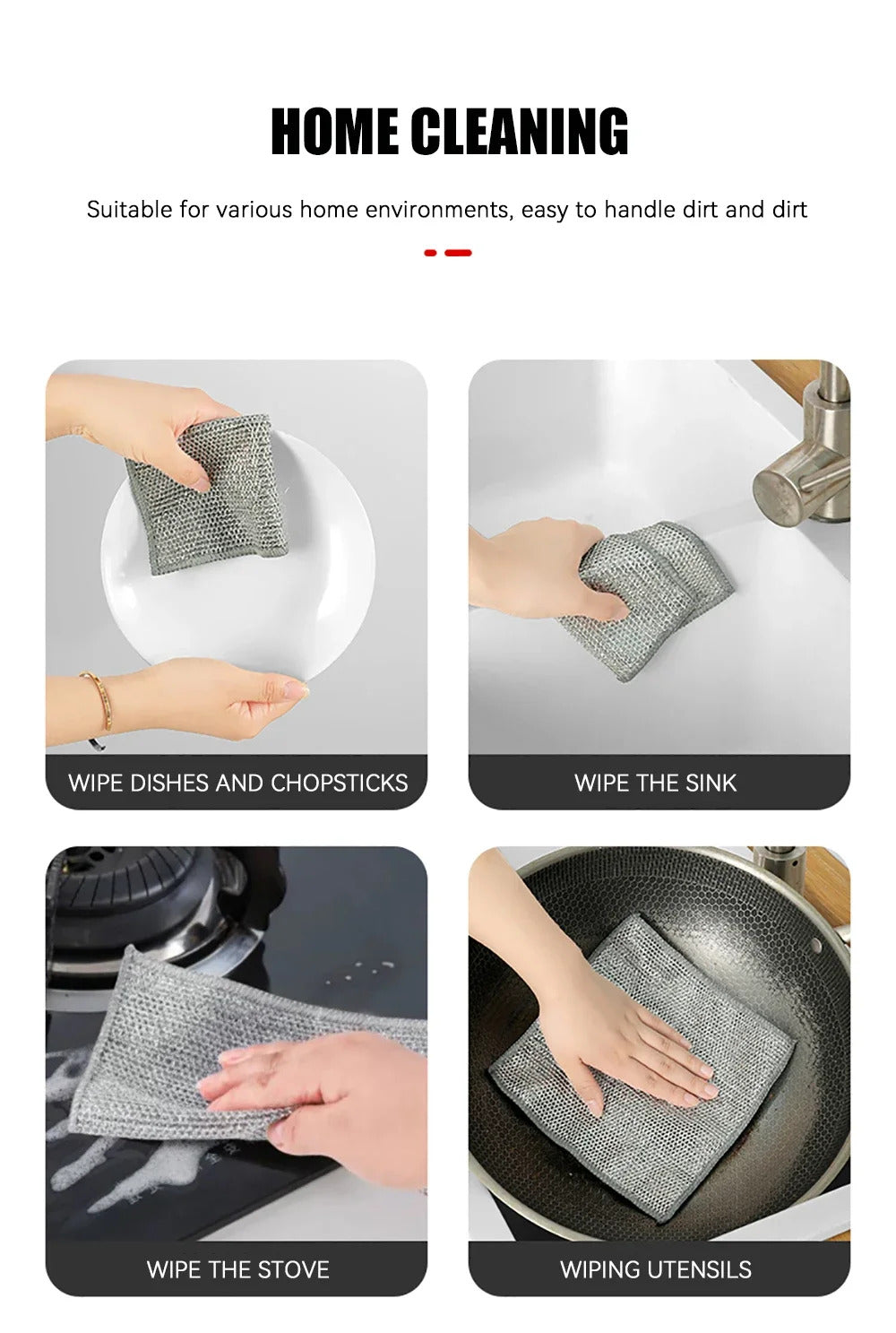 HOME CLEANING

Suitable for various home environments, easy to handle dirt and dirt

WIPE DISHES AND CHOPSTICKS

WIPE THE SINK

WIPE THE STOVE

WIPING UTENSILS