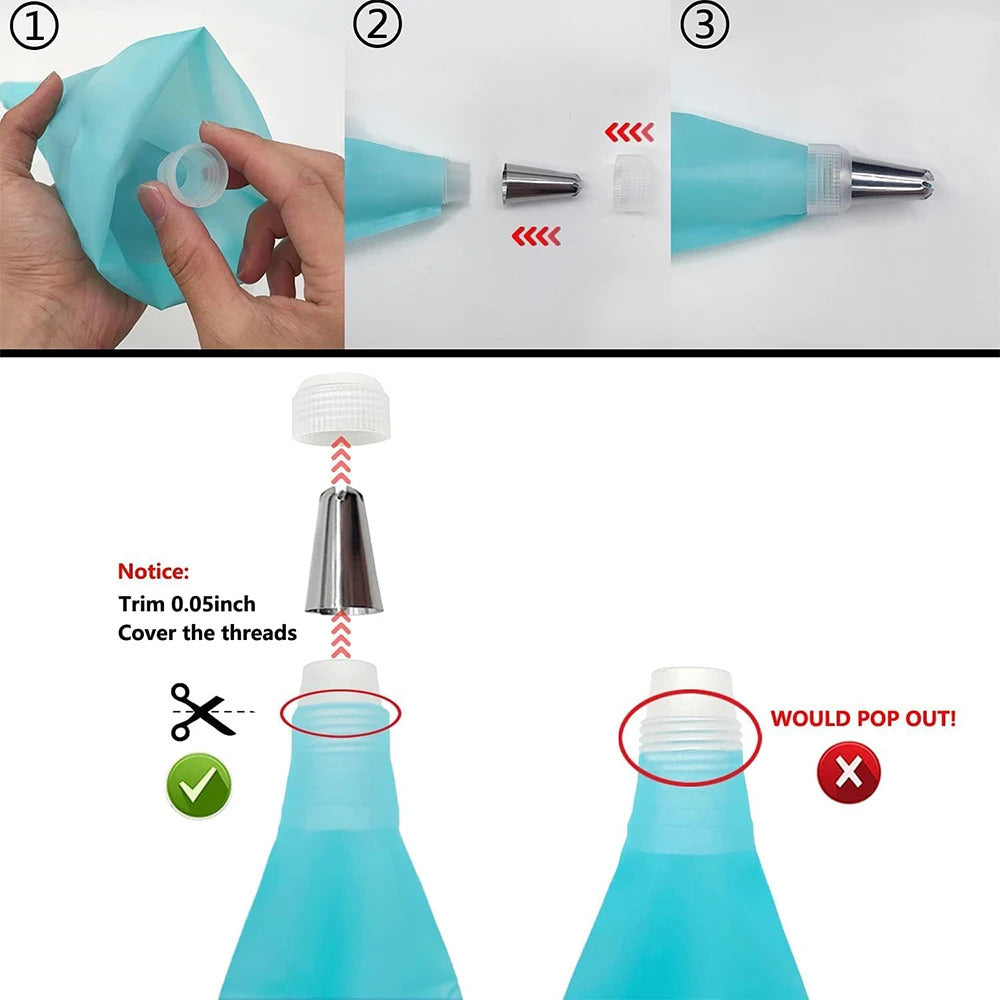 ①
②
③

Notice:
Trim 0.05inch
Cover the threads

WOULD POP OUT!