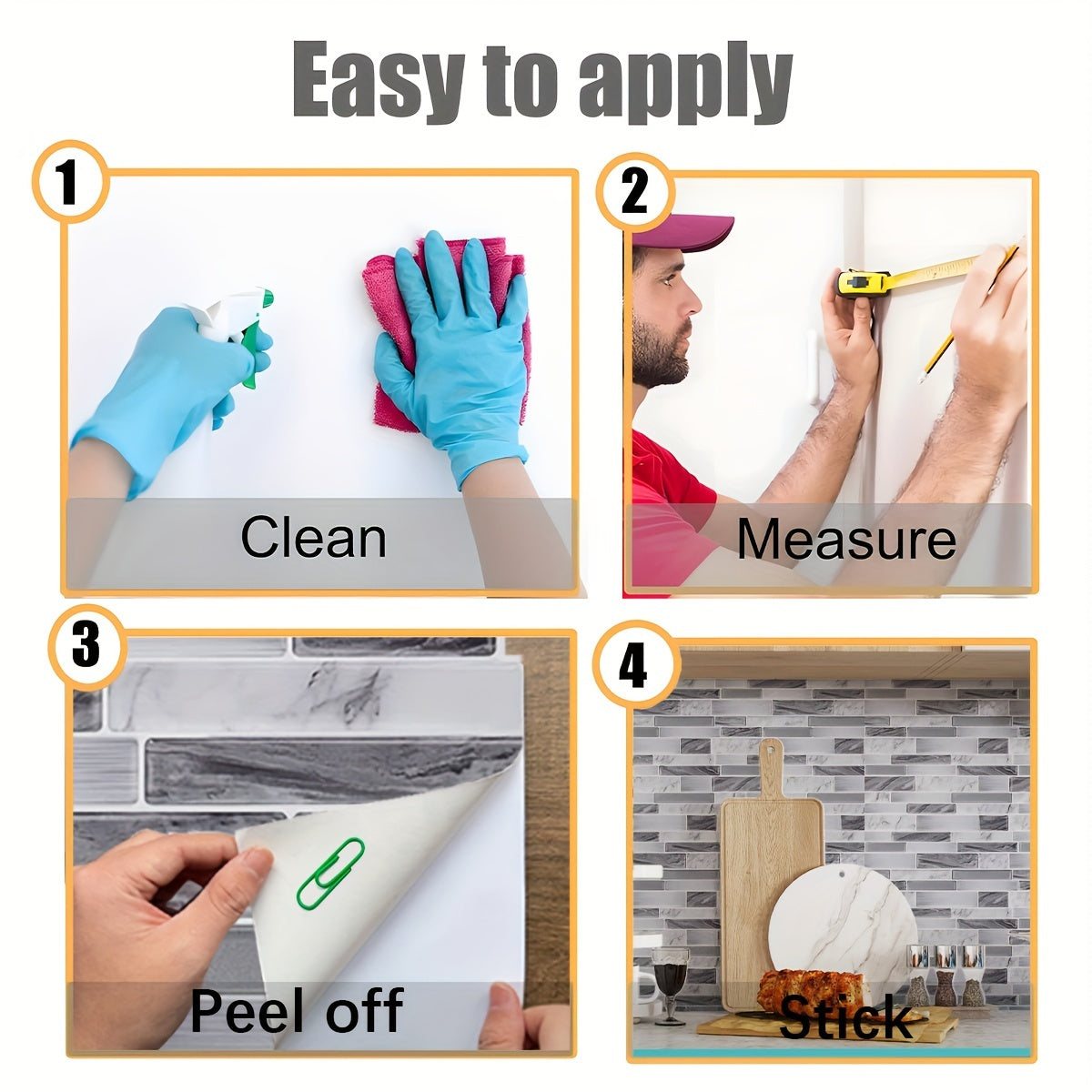 Easy to apply

1

Clean

2

Measure

3

Peel off

4

Stick